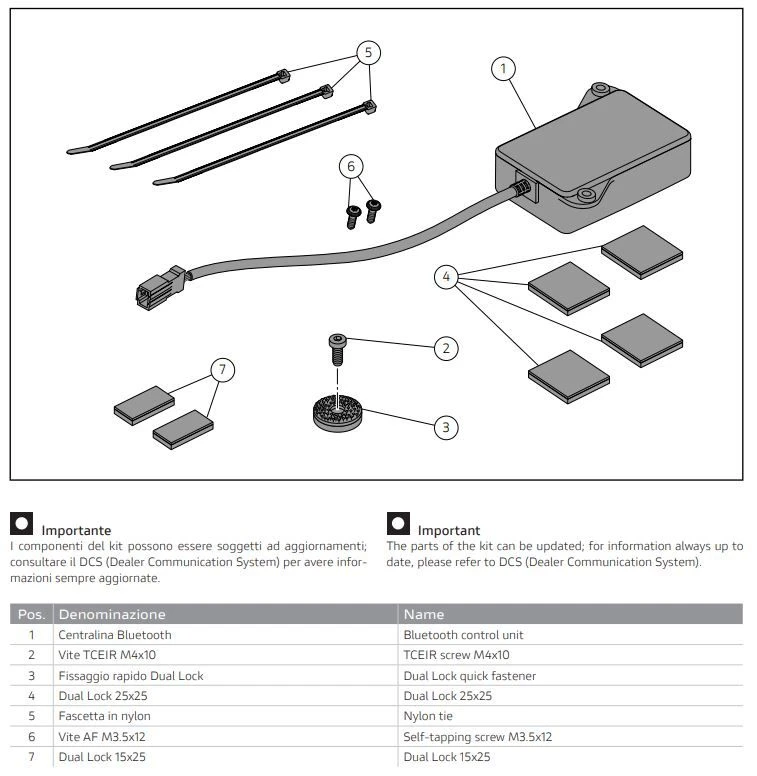 5

1

6

4

2

7

3

Importante
I componenti del kit possono essere soggetti ad aggiornamenti; consultare il DCS (Dealer Communication System) per avere informazioni sempre aggiornate.

Important
The parts of the kit can be updated; for information always up to date, please refer to DCS (Dealer Communication System).

| Pos. | Denominazione | Name |
|---|---|---|
| 1 | Centralina Bluetooth | Bluetooth control unit |
| 2 | Vite TCEIR M4x10 | TCEIR screw M4x10 |
| 3 | Fissaggio rapido Dual Lock | Dual Lock quick fastener |
| 4 | Dual Lock 25x25 | Dual Lock 25x25 |
| 5 | Fascetta in nylon | Nylon tie |
| 6 | Vite AF M3.5x12 | Self-tapping screw M3.5x12 |
| 7 | Dual Lock 15x25 | Dual Lock 15x25 |